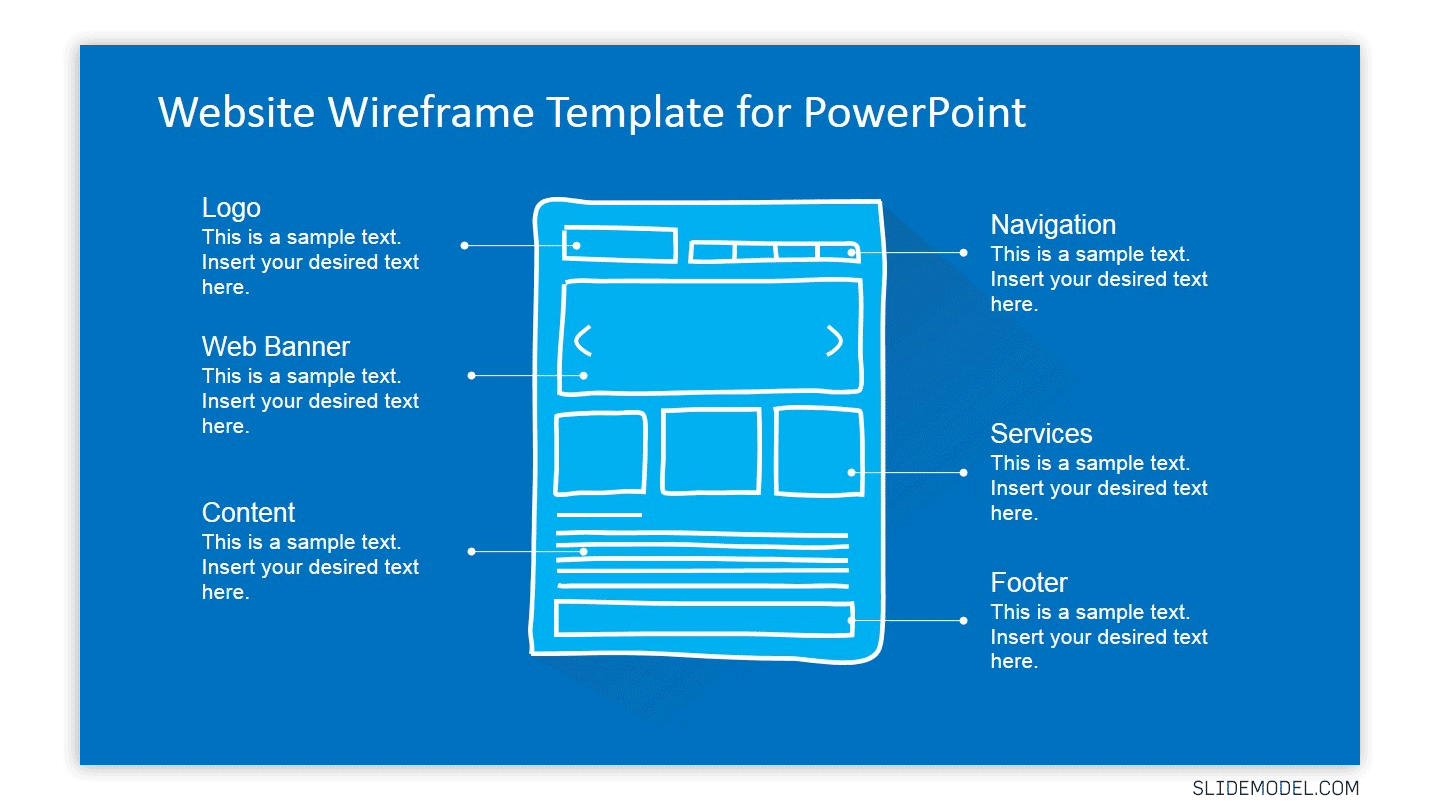 Website Wireframe Template for PowerPoint

Logo
This is a sample text. Insert your desired text here.

Web Banner
This is a sample text. Insert your desired text here.

Content
This is a sample text. Insert your desired text here.

Navigation
This is a sample text. Insert your desired text here.

Services
This is a sample text. Insert your desired text here.

Footer
This is a sample text. Insert your desired text here.

SLIDEMODEL.COM