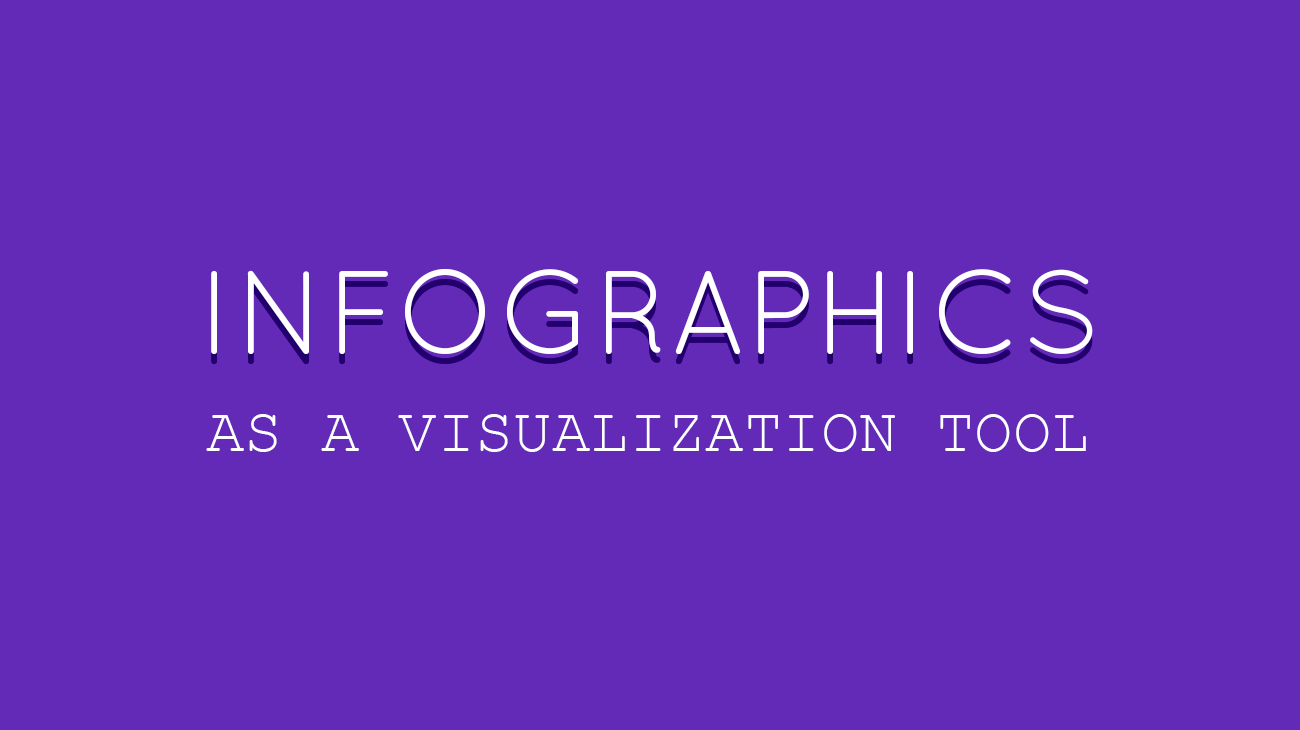 INFOGRAPHICS

AS A VISUALIZATION TOOL