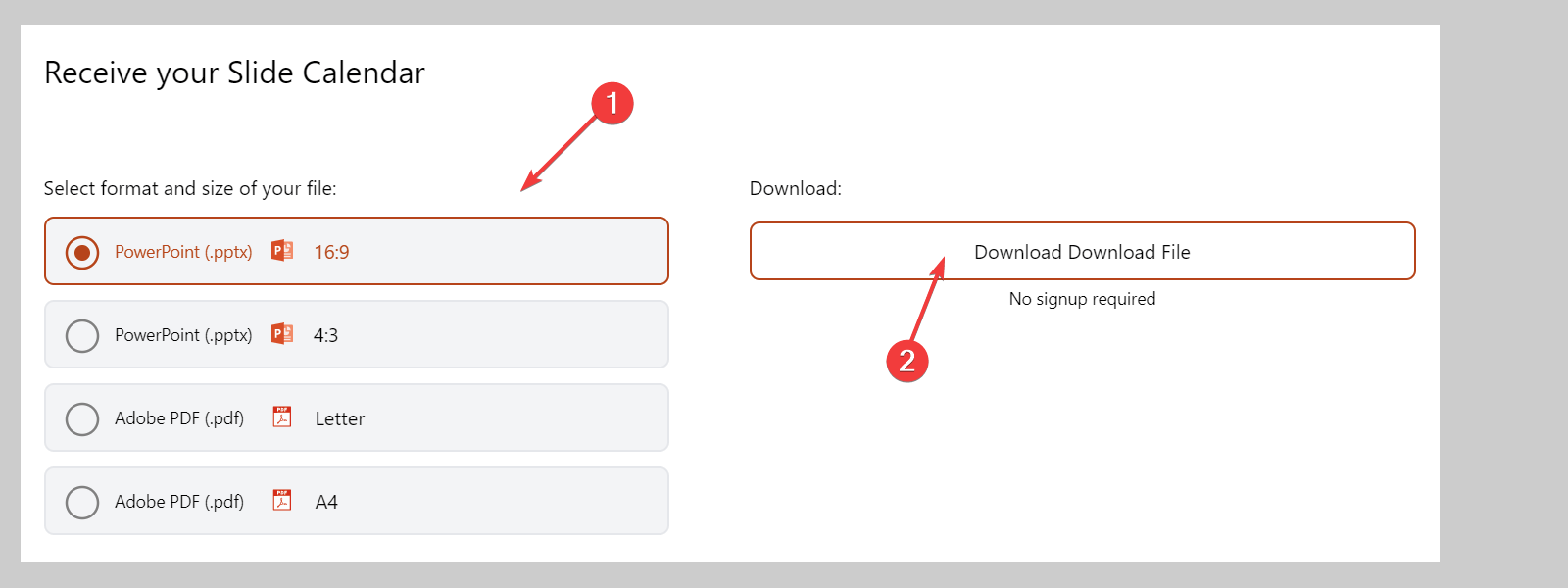 Receive your Slide Calendar

1

Select format and size of your file:

PowerPoint (.pptx) 16:9

PowerPoint (.pptx) 4:3

Adobe PDF (.pdf) Letter

Adobe PDF (.pdf) A4

Download:

Download Download File

No signup required

2