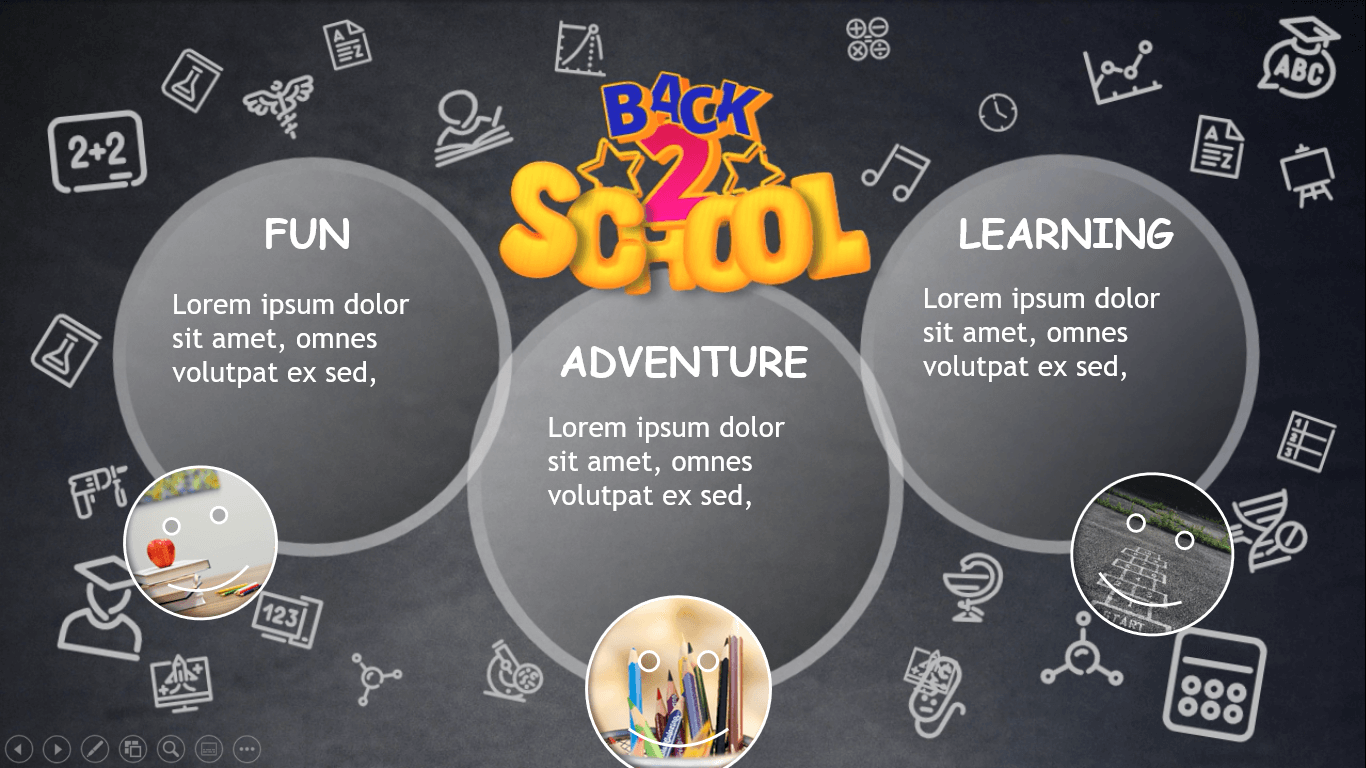 BACK 2 SCHOOL

FUN

Lorem ipsum dolor sit amet, omnes volutpat ex sed,

ADVENTURE

Lorem ipsum dolor sit amet, omnes volutpat ex sed,

LEARNING

Lorem ipsum dolor sit amet, omnes volutpat ex sed,

2+2

ABC

123

START